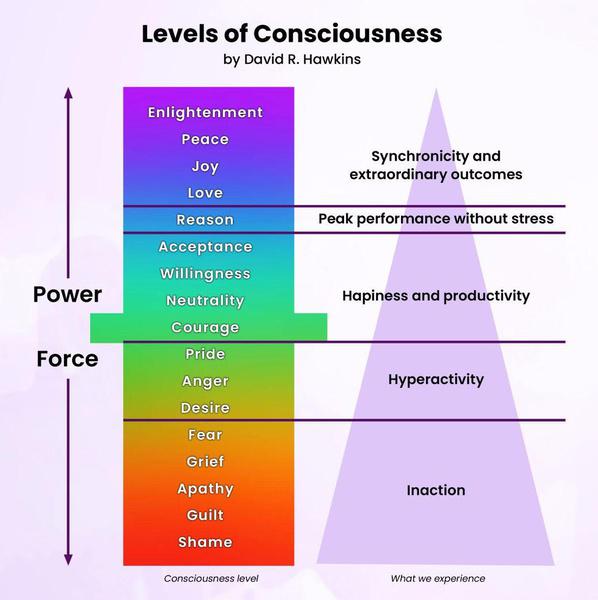 Levels of Consciousness
by David R. Hawkins

Power

Force

Enlightenment
Peace
Joy
Love
Reason
Acceptance
Willingness
Neutrality
Courage
Pride
Anger
Desire
Fear
Grief
Apathy
Guilt
Shame

Synchronicity and extraordinary outcomes

Peak performance without stress

Hapiness and productivity

Hyperactivity

Inaction

Consciousness level

What we experience